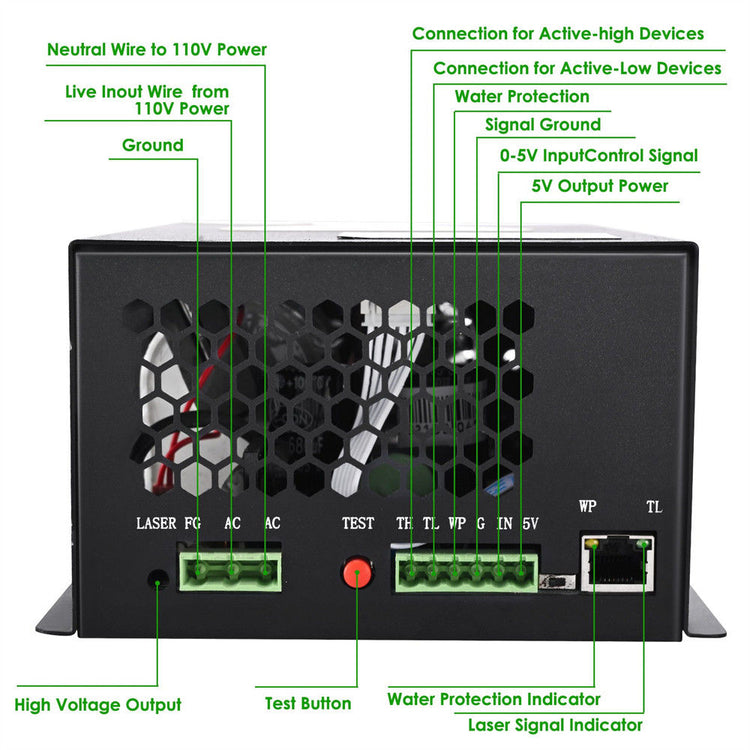 Neutral Wire to 110V Power

Live Inout Wire from 110V Power

Ground

Connection for Active-high Devices

Connection for Active-Low Devices

Water Protection

Signal Ground

0-5V InputControl Signal

5V Output Power

LASER FG AC AC

TEST

TH TL WP G IN 5V

WP TL

High Voltage Output

Test Button

Water Protection Indicator

Laser Signal Indicator